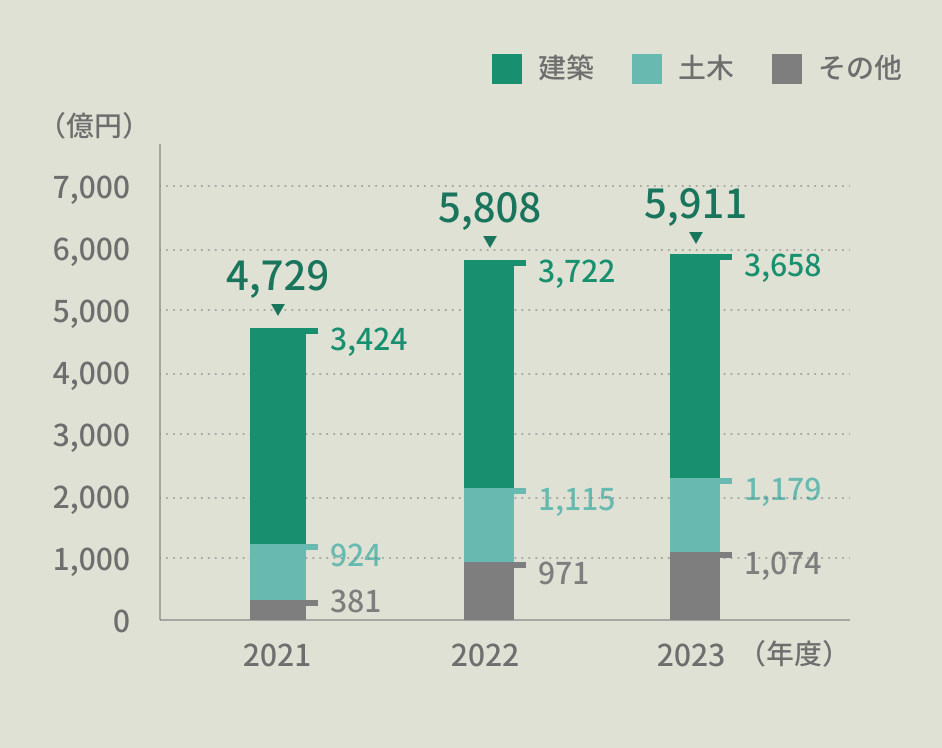 建築 土木 その他

（億円）

7,000
6,000
5,000
4,000
3,000
2,000
1,000
0

4,729
3,424
924
381

5,808
3,722
1,115
971

5,911
3,658
1,179
1,074

2021 2022 2023 （年度）